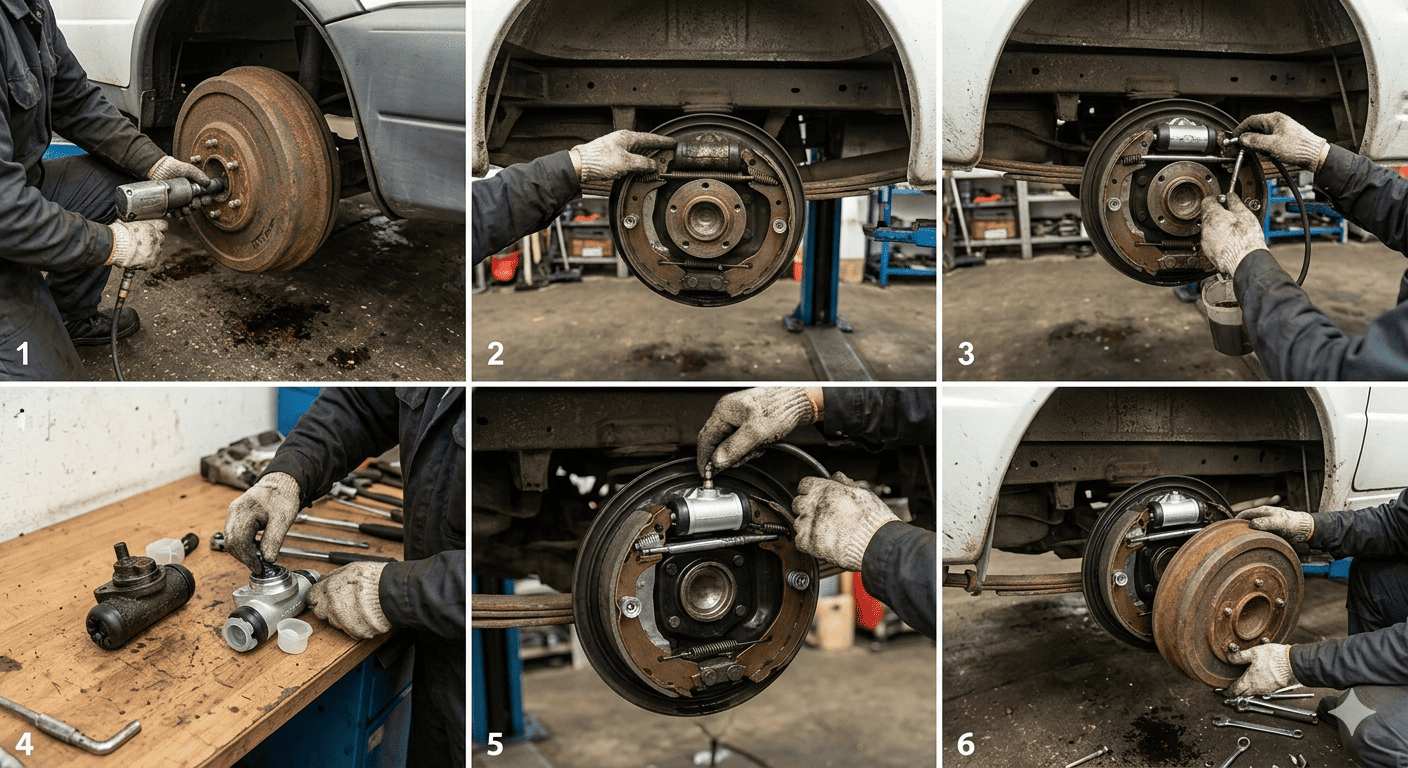 1
2
3
4
5
6